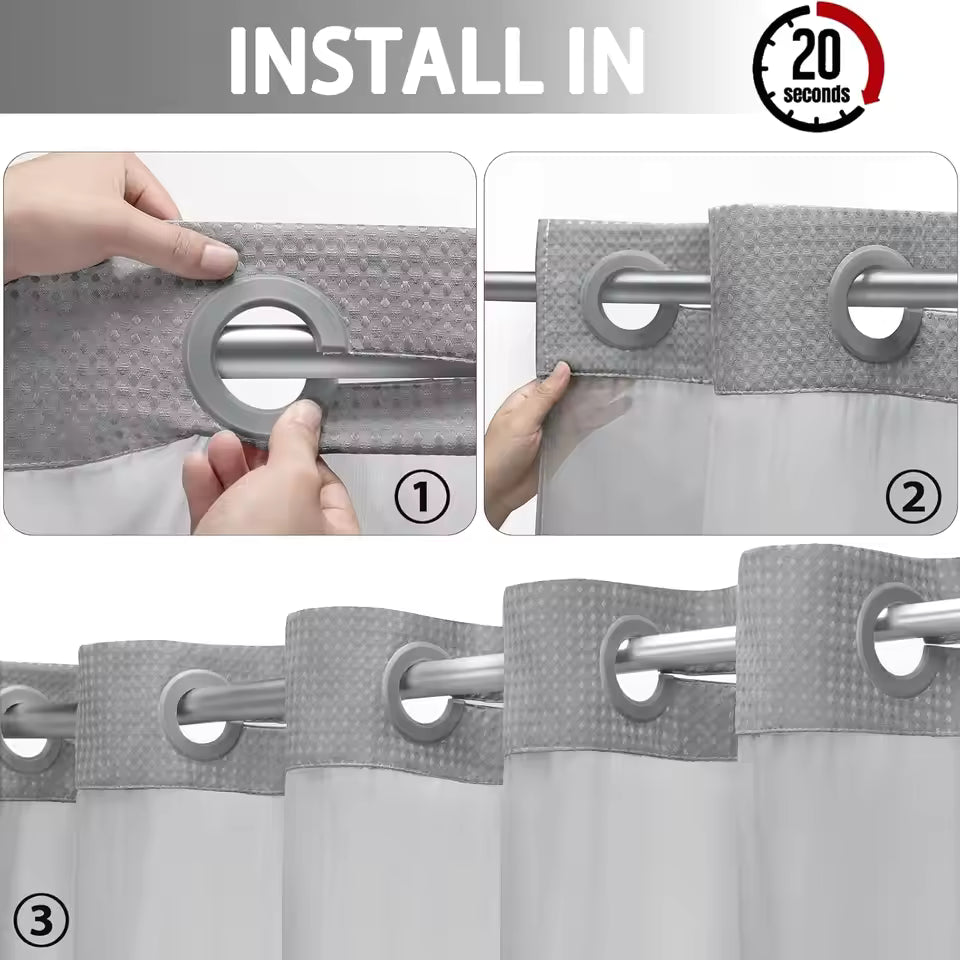 INSTALL IN

20
seconds

①

②

③