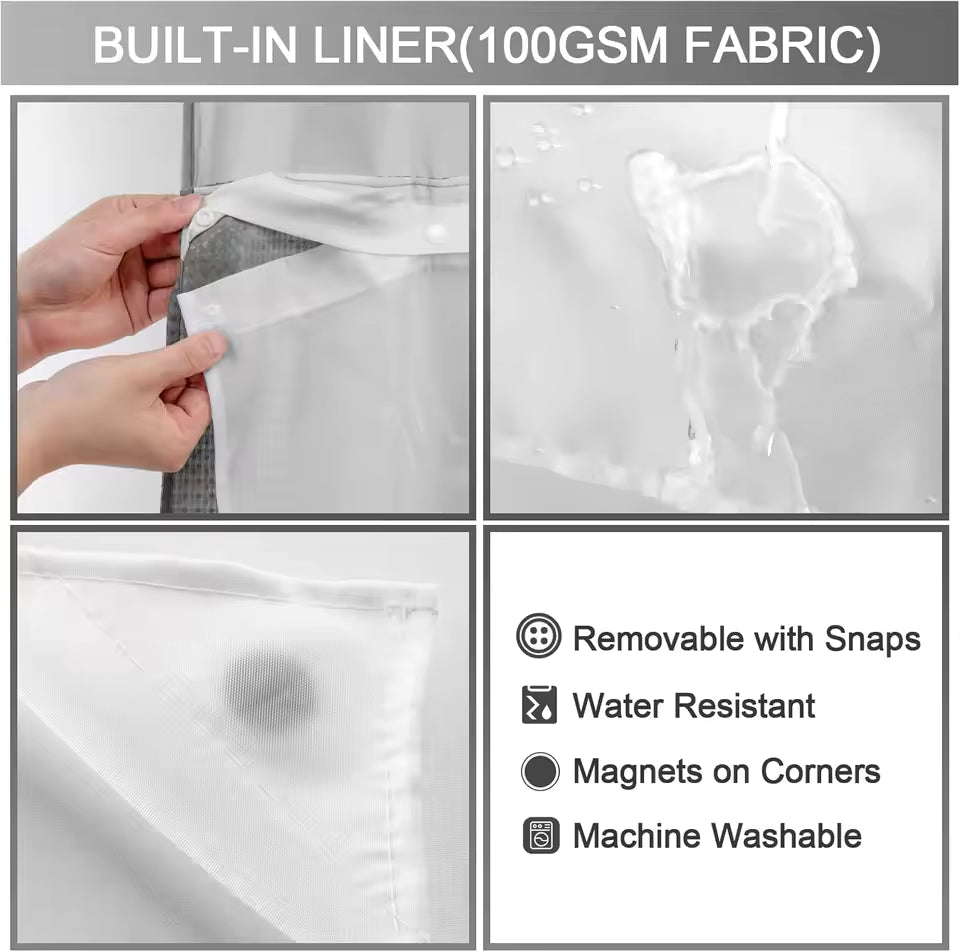 BUILT-IN LINER(100GSM FABRIC)

Removable with Snaps

Water Resistant

Magnets on Corners

Machine Washable