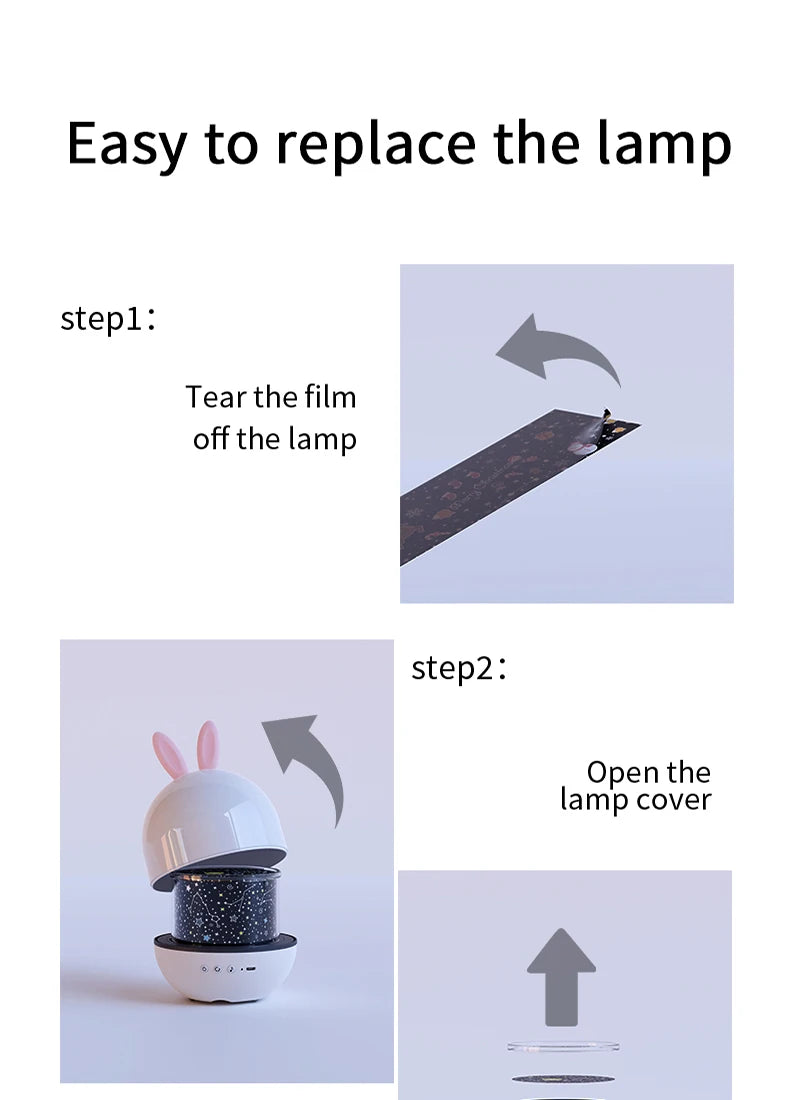 Easy to replace the lamp

step1:

Tear the film off the lamp

step2:

Open the lamp cover