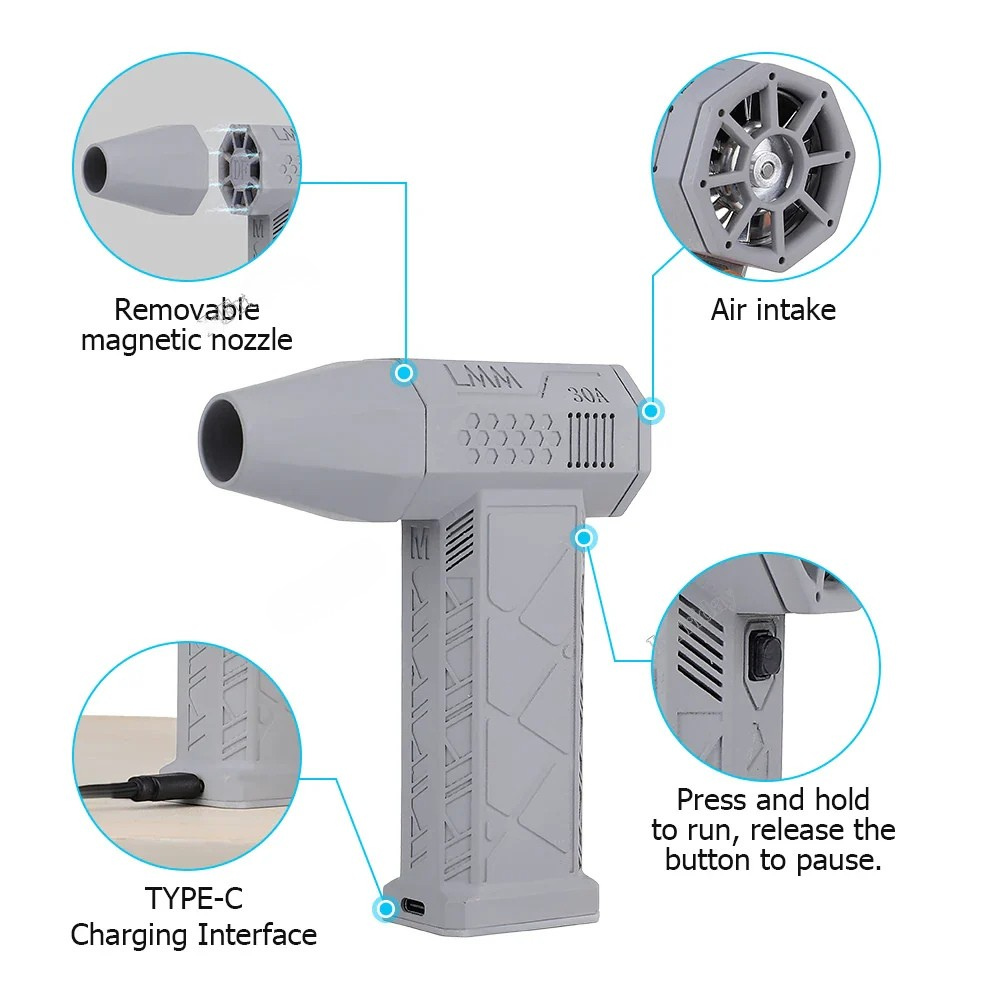 Removable magnetic nozzle

Air intake

LMM

30A

M

Press and hold to run, release the button to pause.

TYPE-C
Charging Interface