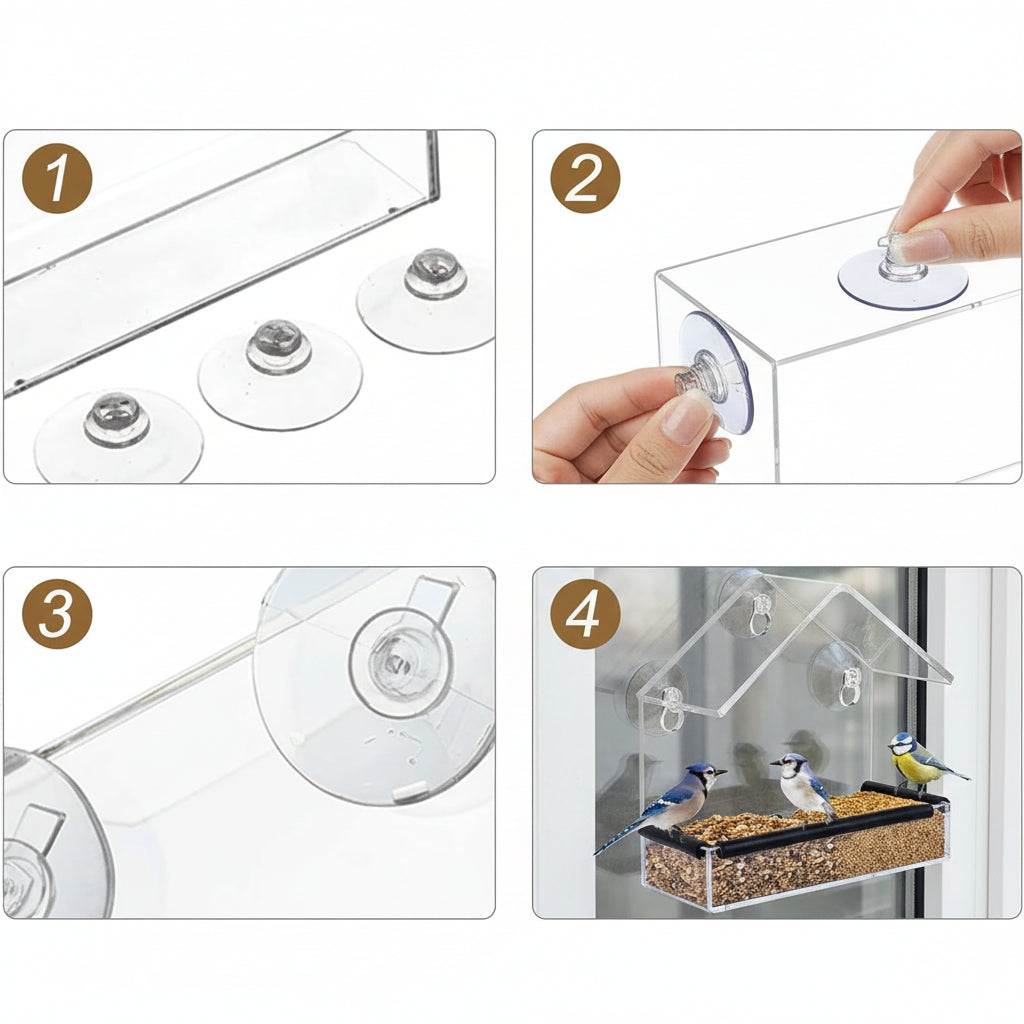 1

2

3

4